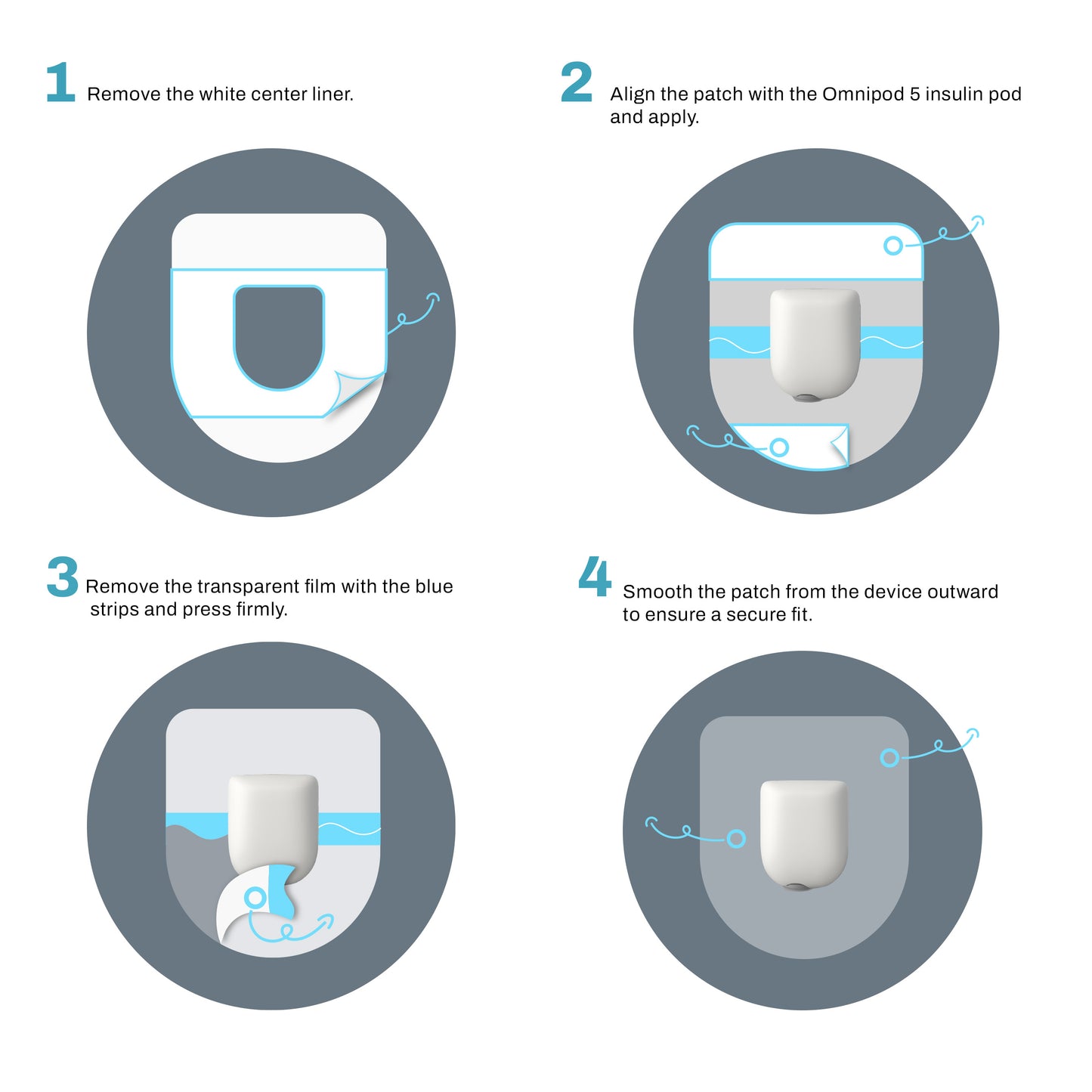 1 Remove the white center liner.

2 Align the patch with the Omnipod 5 insulin pod and apply.

3 Remove the transparent film with the blue strips and press firmly.

4 Smooth the patch from the device outward to ensure a secure fit.