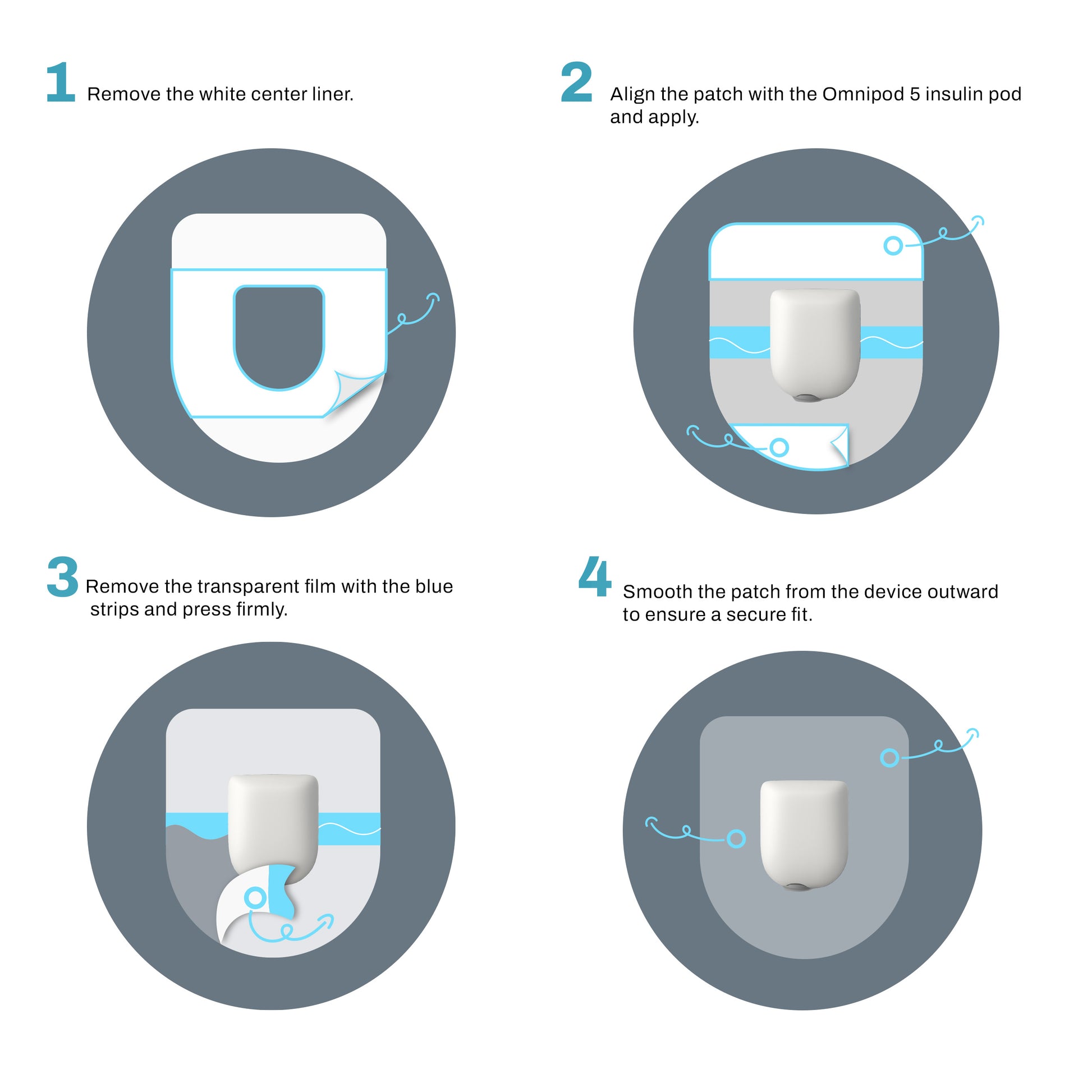 1 Remove the white center liner.

2 Align the patch with the Omnipod 5 insulin pod and apply.

3 Remove the transparent film with the blue strips and press firmly.

4 Smooth the patch from the device outward to ensure a secure fit.