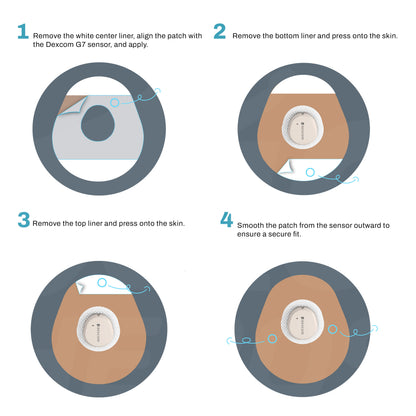 1 Remove the white center liner, align the patch with the Dexcom G7 sensor, and apply.

2 Remove the bottom liner and press onto the skin.

3 Remove the top liner and press onto the skin.

4 Smooth the patch from the sensor outward to ensure a secure fit.