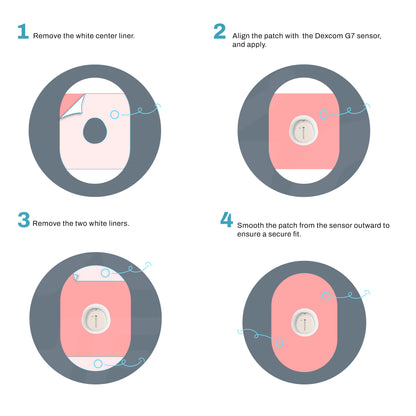 1 Remove the white center liner.

2 Align the patch with the Dexcom G7 sensor, and apply.

3 Remove the two white liners.

4 Smooth the patch from the sensor outward to ensure a secure fit.