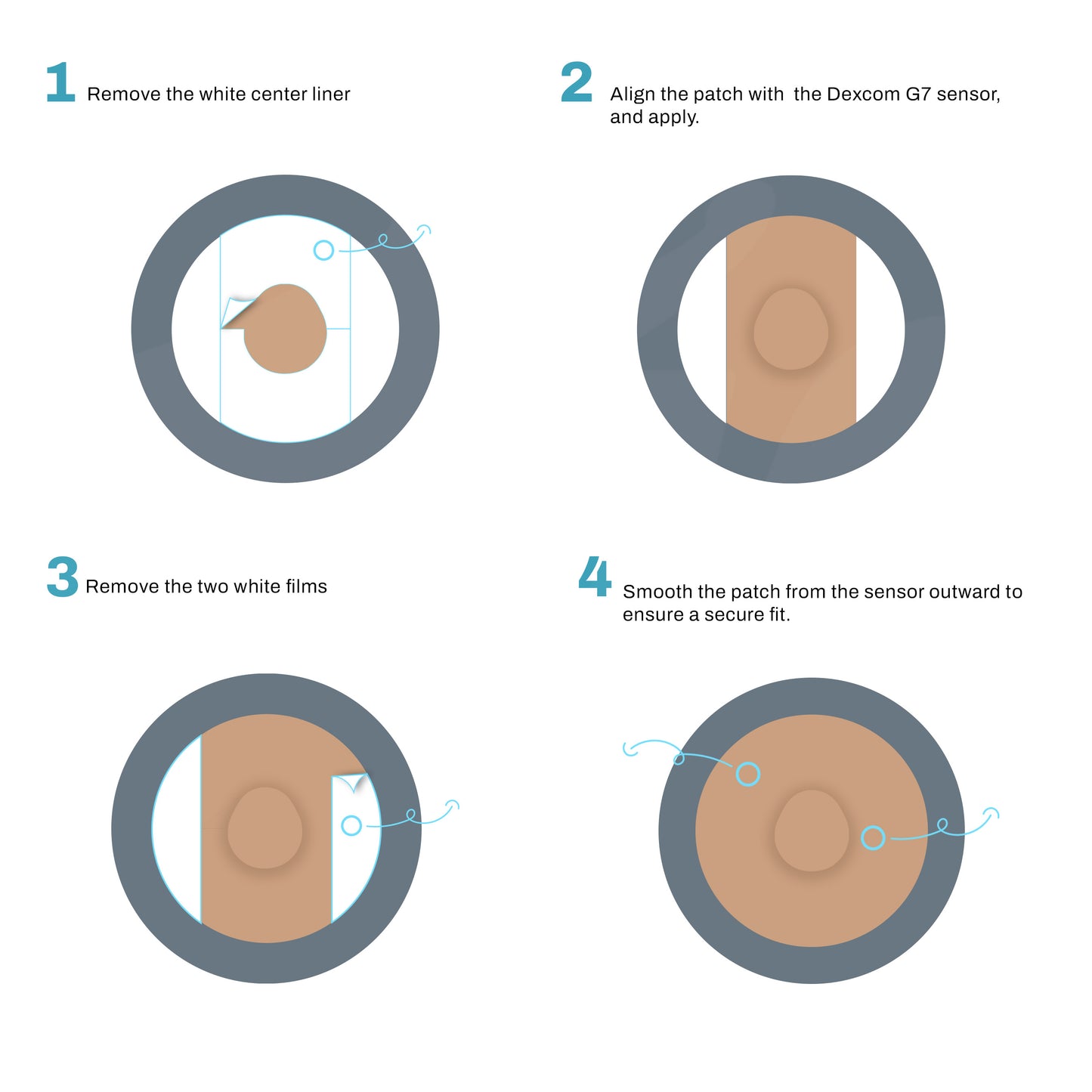 1 Remove the white center liner

2 Align the patch with the Dexcom G7 sensor, and apply.

3 Remove the two white films

4 Smooth the patch from the sensor outward to ensure a secure fit.