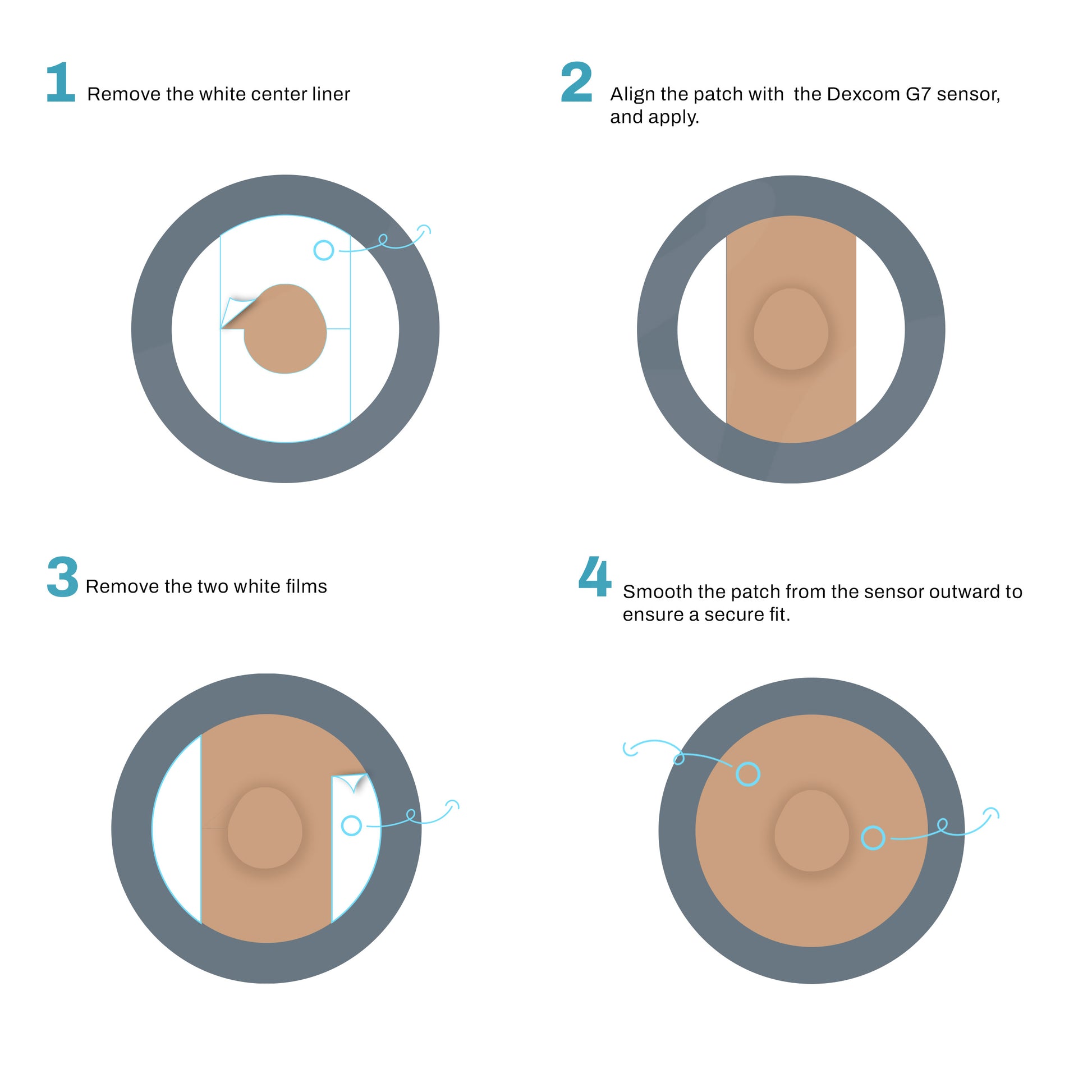 1 Remove the white center liner

2 Align the patch with  the Dexcom G7 sensor, and apply.

3 Remove the two white films

4 Smooth the patch from the sensor outward to ensure a secure fit.