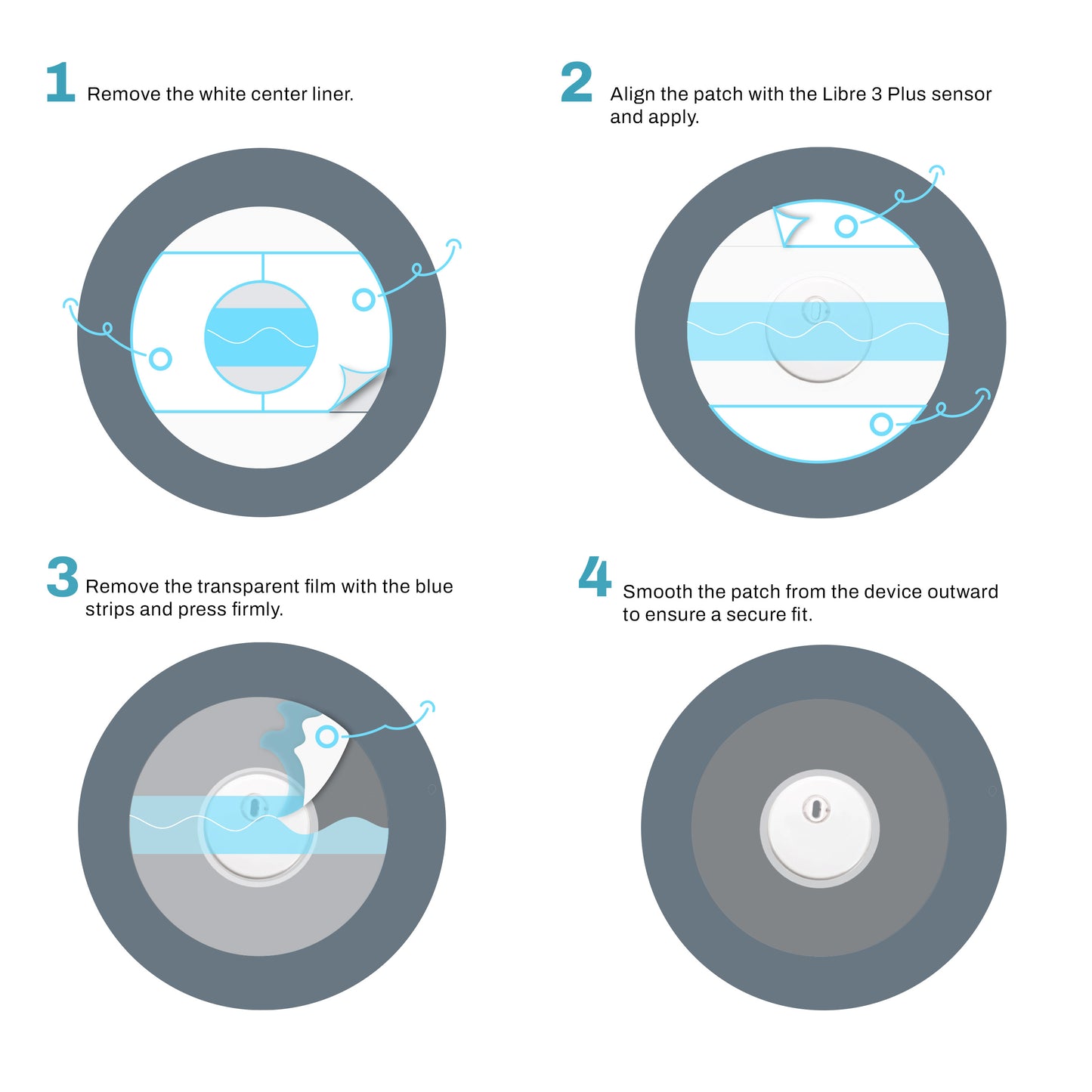 1 Remove the white center liner.

2 Align the patch with the Libre 3 Plus sensor and apply.

3 Remove the transparent film with the blue strips and press firmly.

4 Smooth the patch from the device outward to ensure a secure fit.