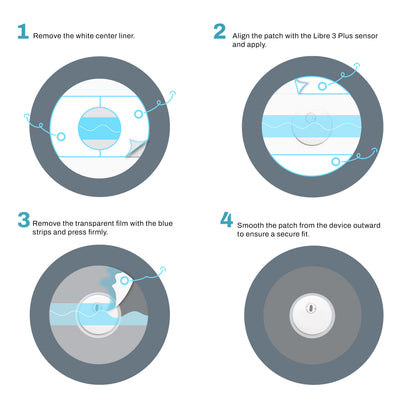 1 Remove the white center liner.

2 Align the patch with the Libre 3 Plus sensor and apply.

3 Remove the transparent film with the blue strips and press firmly.

4 Smooth the patch from the device outward to ensure a secure fit.