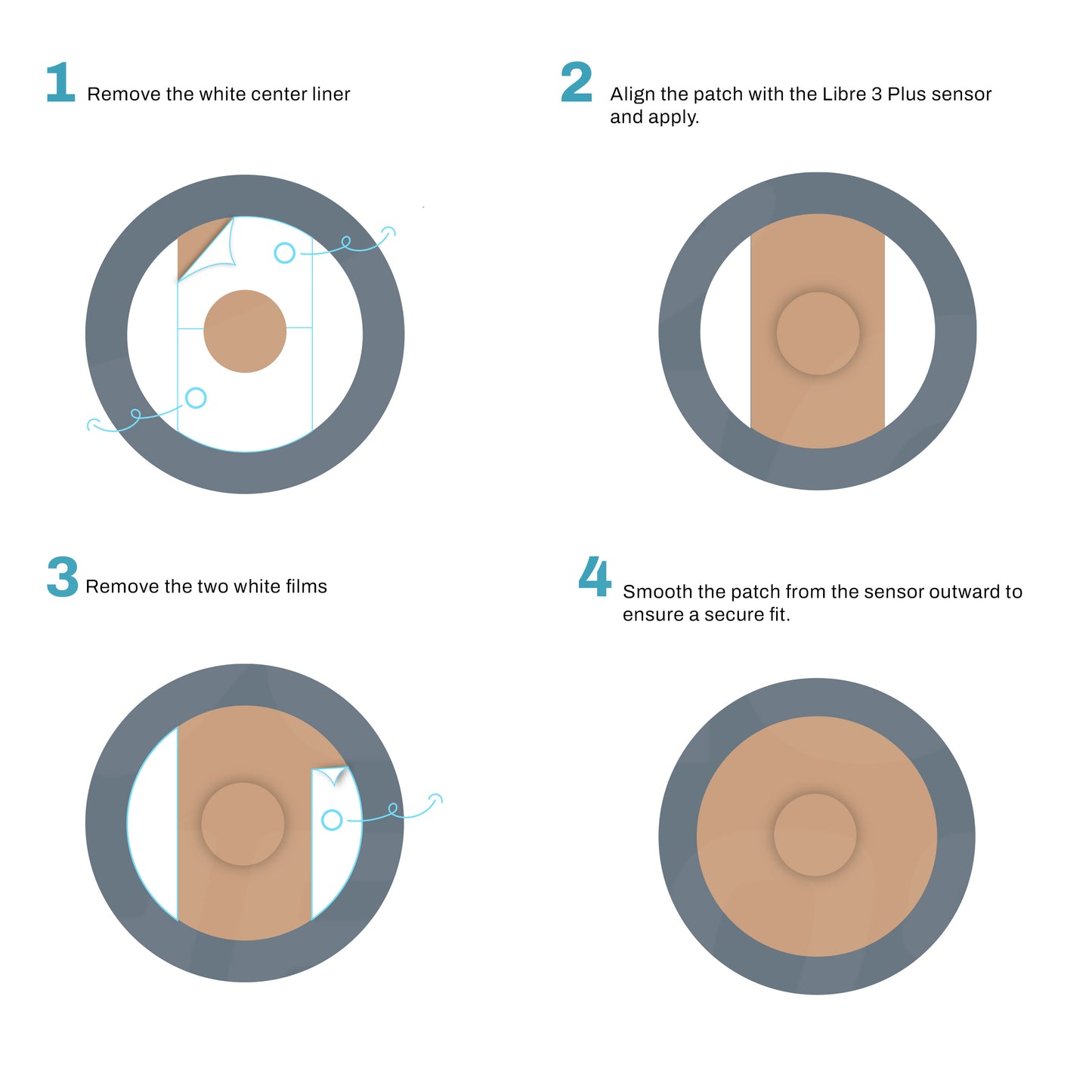 1 Remove the white center liner

2 Align the patch with the Libre 3 Plus sensor and apply.

3 Remove the two white films

4 Smooth the patch from the sensor outward to ensure a secure fit.