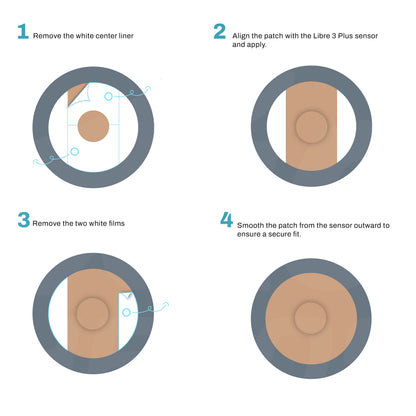 1 Remove the white center liner

2 Align the patch with the Libre 3 Plus sensor and apply.

3 Remove the two white films

4 Smooth the patch from the sensor outward to ensure a secure fit.